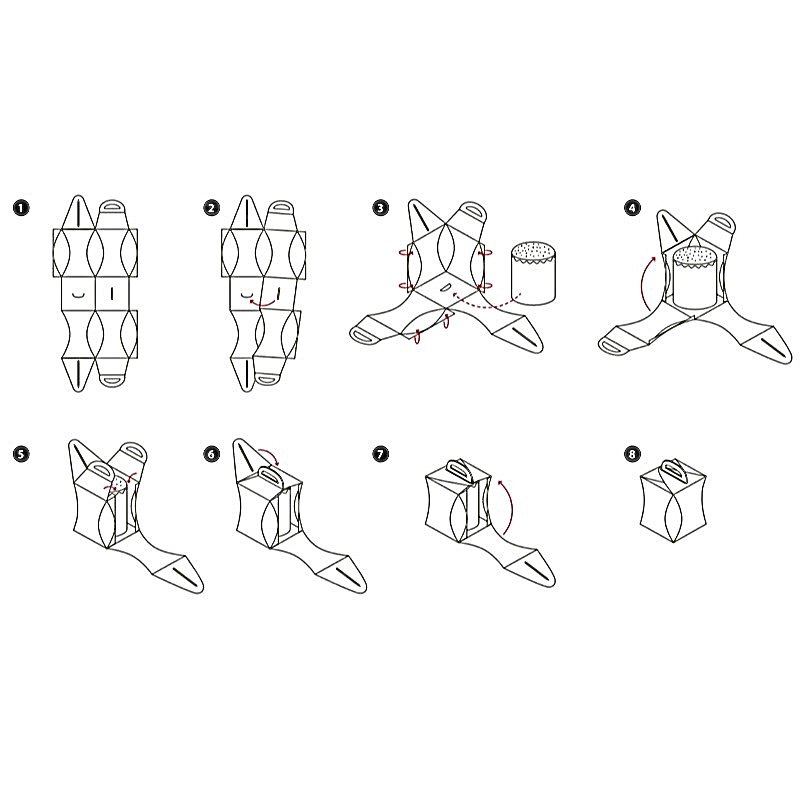 1

2

3

4

5

6

7

8